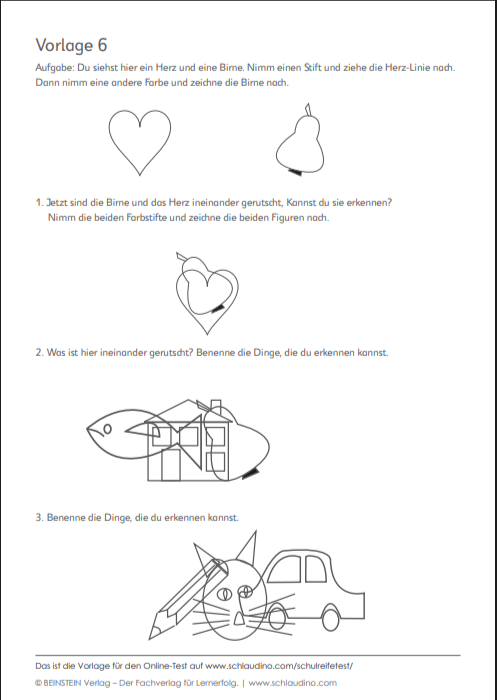 Vorlage 6

Aufgabe: Du siehst hier ein Herz und eine Birne. Nimm einen Stift und ziehe die Herz-Linie nach. Dann nimm eine andere Farbe und zeichne die Birne nach.

1. Jetzt sind die Birne und das Herz ineinander gerutscht, Kannst du sie erkennen? Nimm die beiden Farbstifte und zeichne die beiden Figuren nach.

2. Was ist hier ineinander gerutscht? Benenne die Dinge, die du erkennen kannst.

3. Benenne die Dinge, die du erkennen kannst.

Das ist die Vorlage für den Online-Test auf www.schlaudino.com/schulreifetest/

© BEINSTEIN Verlag – Der Fachverlag für Lernerfolg. | www.schlaudino.com